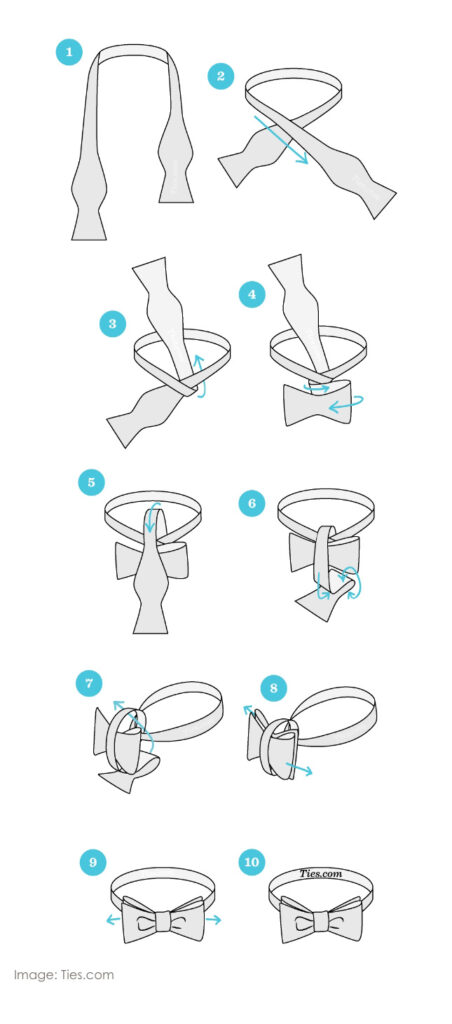 1

2

3

4

5

6

7

8

9

10

Ties.com

Image: Ties.com